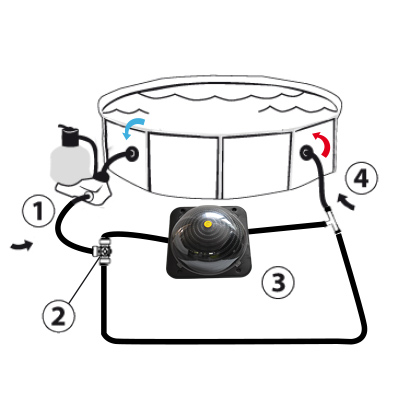 1
2
3
4