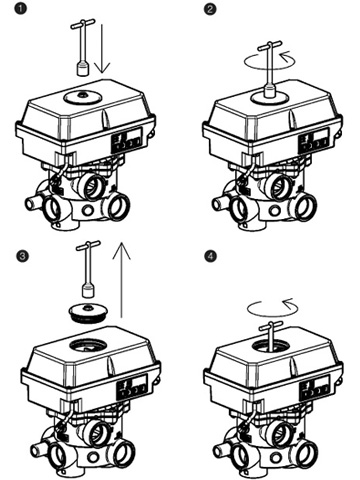 1

2

3

4