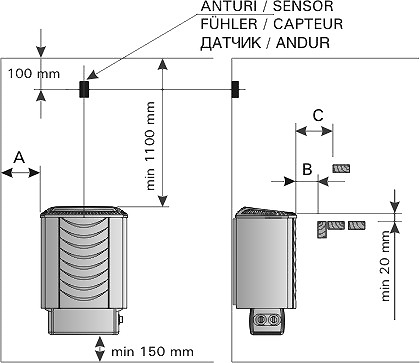 ANTURI / SENSOR
FÜHLER / CAPTEUR
ДАТЧИК / ANDUR

100 mm

min 1100 mm

A

C

B

min 20 mm

min 150 mm