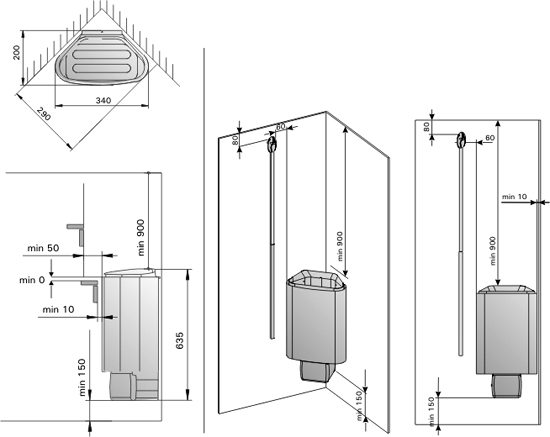 200
340
290

min 900
min 50
min 0
min 10
635
min 150

80
80
min 900
min 150

80
60
min 10
min 900
min 150