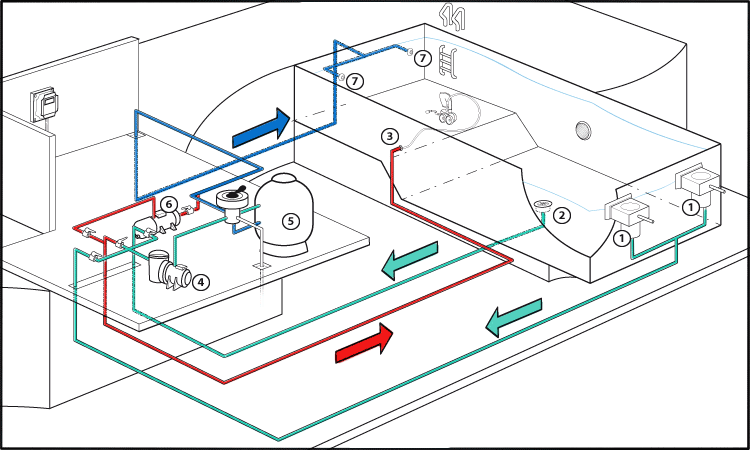 7
7
3
6
5
2
1
1
4