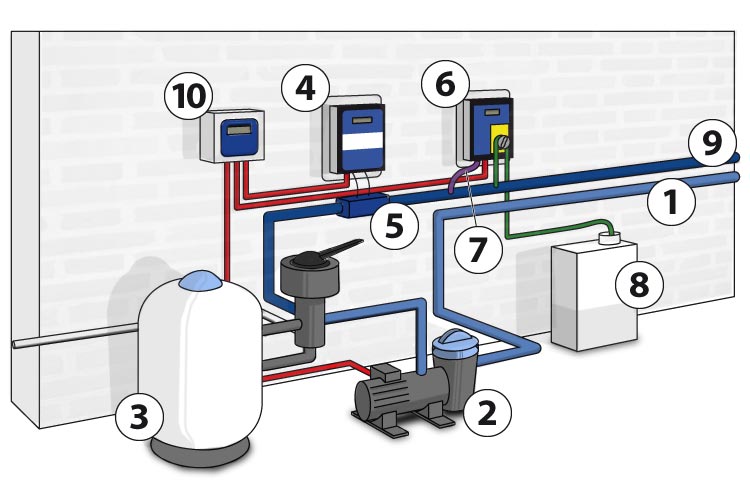 10
4
6
9
1
5
7
8
3
2