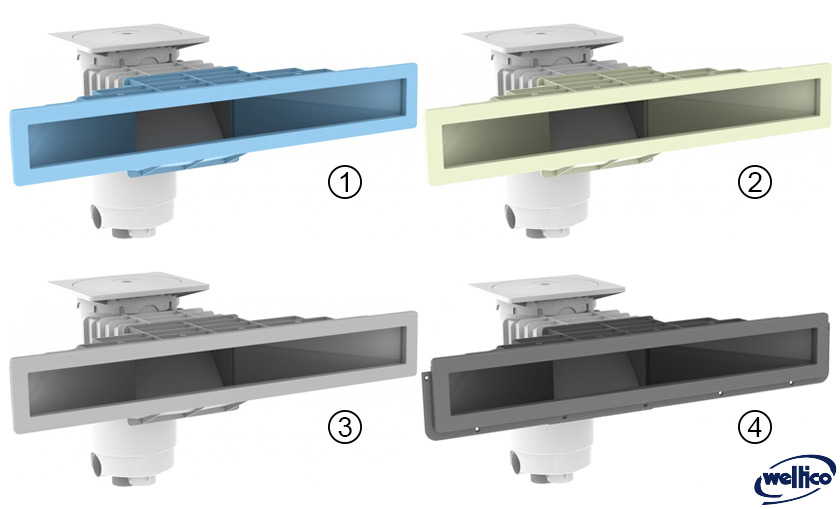 ①

②

③

④

wellico