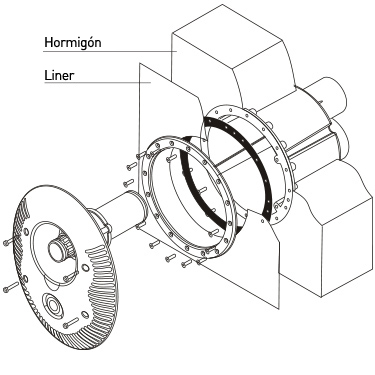 Hormigón

Liner