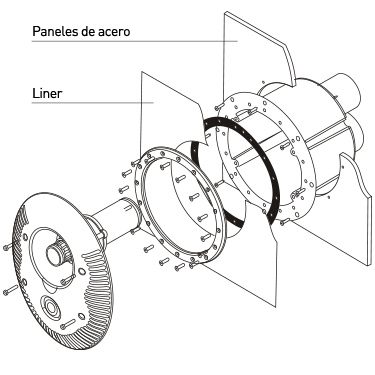 Paneles de acero

Liner