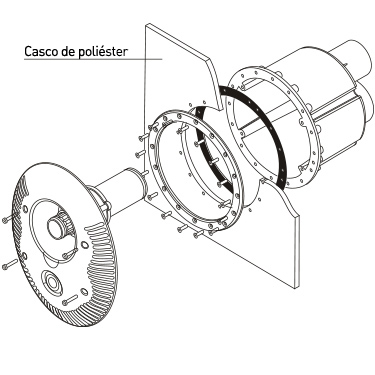 Casco de poliéster