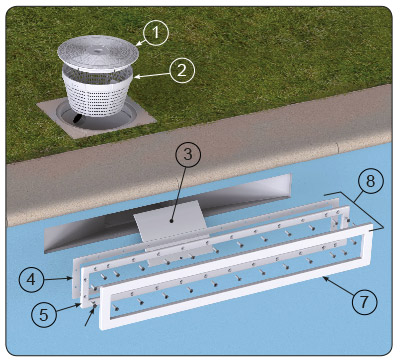 1
2
3
8
4
5
7