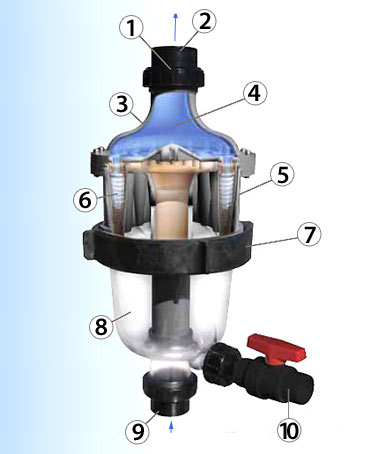 1
2
3
4
5
6
7
8
9
10