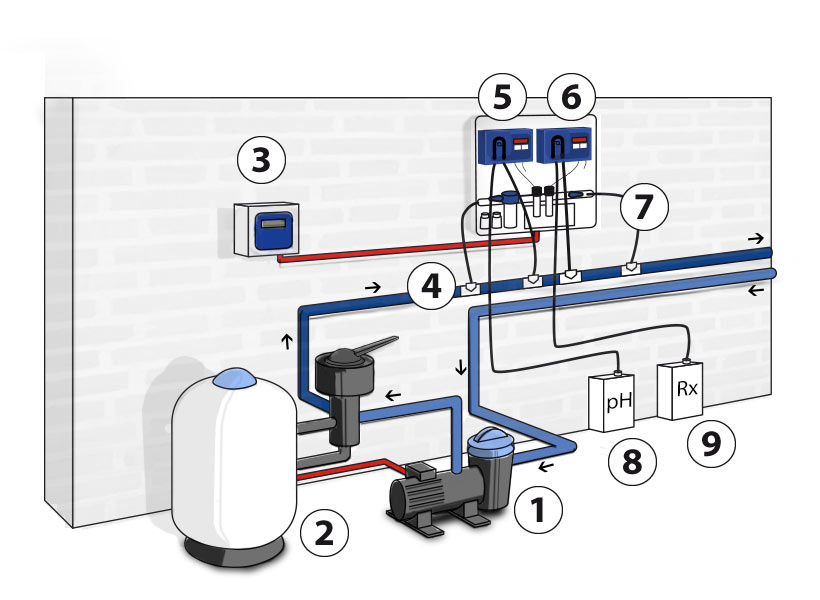 5
6
3
7
4
pH
Rx
8
9
1
2