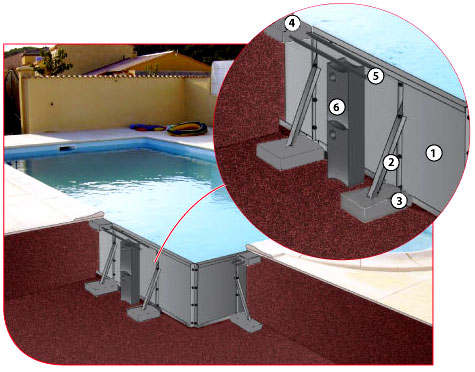 4
5
6
1
2
3